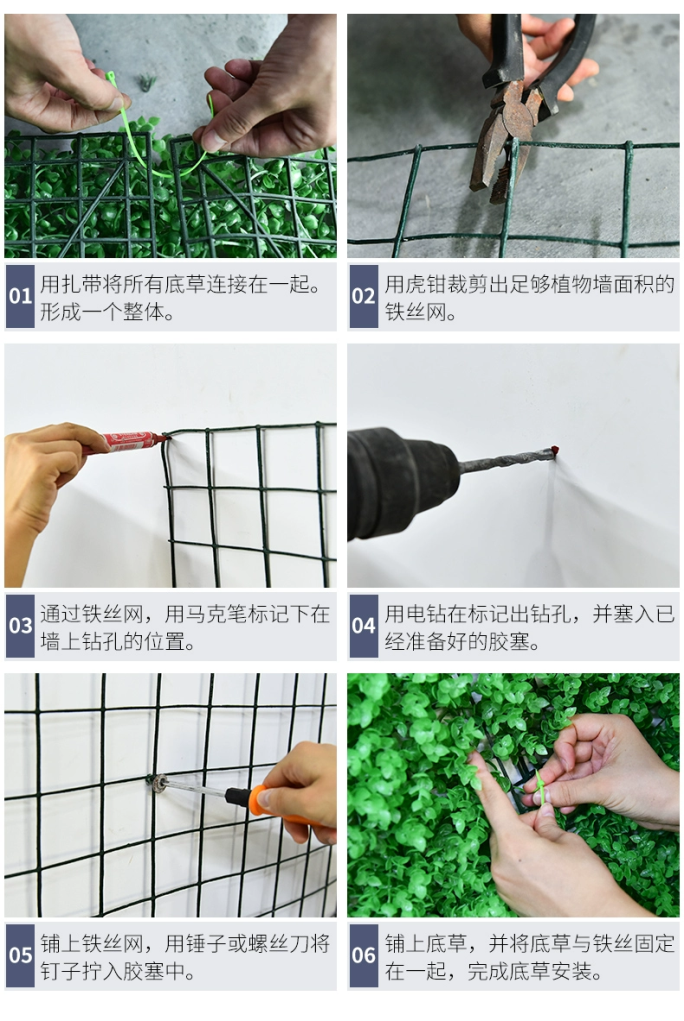 01 用扎带将所有底草连接在一起。形成一个整体。

02 用虎钳裁剪出足够植物墙面积的铁丝网。

03 通过铁丝网，用马克笔标记下在墙上钻孔的位置。

04 用电钻在标记出钻孔，并塞入已经准备好的胶塞。

05 铺上铁丝网，用锤子或螺丝刀将钉子拧入胶塞中。

06 铺上底草，并将底草与铁丝固定在一起，完成底草安装。